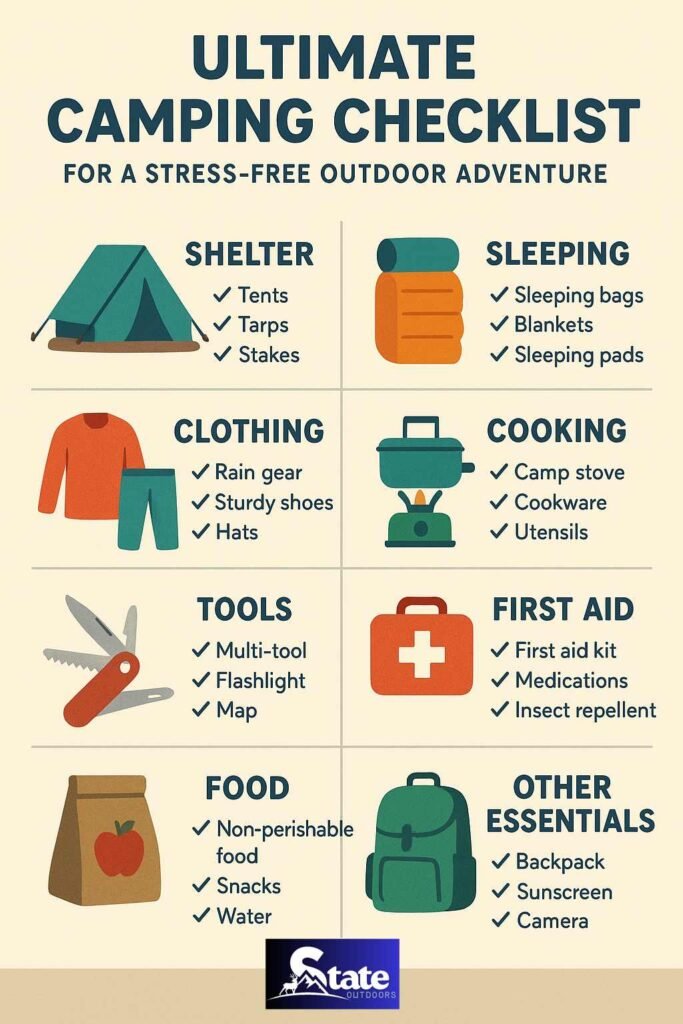 ULTIMATE CAMPING CHECKLIST

FOR A STRESS-FREE OUTDOOR ADVENTURE

SHELTER
✓ Tents
✓ Tarps
✓ Stakes

SLEEPING
✓ Sleeping bags
✓ Blankets
✓ Sleeping pads

CLOTHING
✓ Rain gear
✓ Sturdy shoes
✓ Hats

COOKING
✓ Camp stove
✓ Cookware
✓ Utensils

TOOLS
✓ Multi-tool
✓ Flashlight
✓ Map

FIRST AID
✓ First aid kit
✓ Medications
✓ Insect repellent

FOOD
✓ Non-perishable food
✓ Snacks
✓ Water

OTHER ESSENTIALS
✓ Backpack
✓ Sunscreen
✓ Camera

State
OUTDOORS